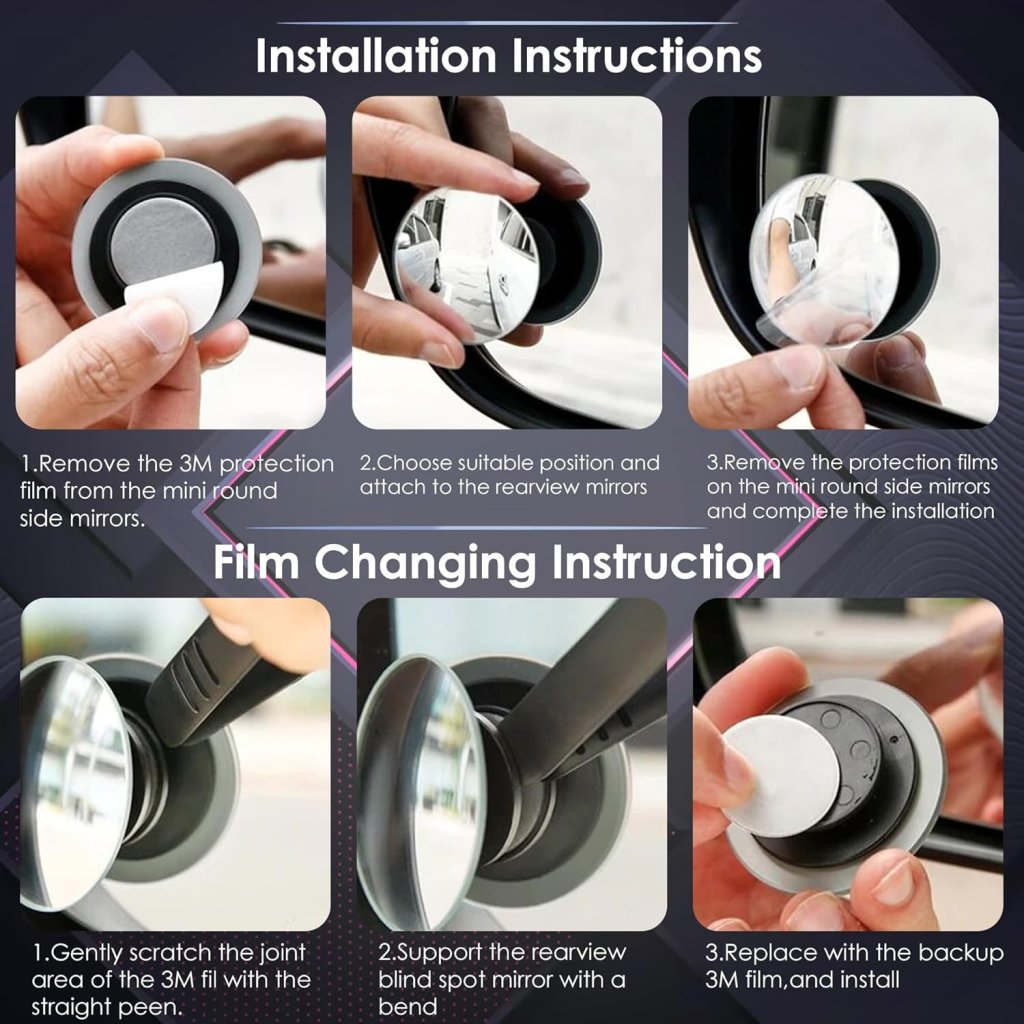 Installation Instructions

1.Remove the 3M protection film from the mini round side mirrors.

2.Choose suitable position and attach to the rearview mirrors

3.Remove the protection films on the mini round side mirrors and complete the installation

Film Changing Instruction

1.Gently scratch the joint area of the 3M fil with the straight peen.

2.Support the rearview blind spot mirror with a bend

3.Replace with the backup 3M film,and install